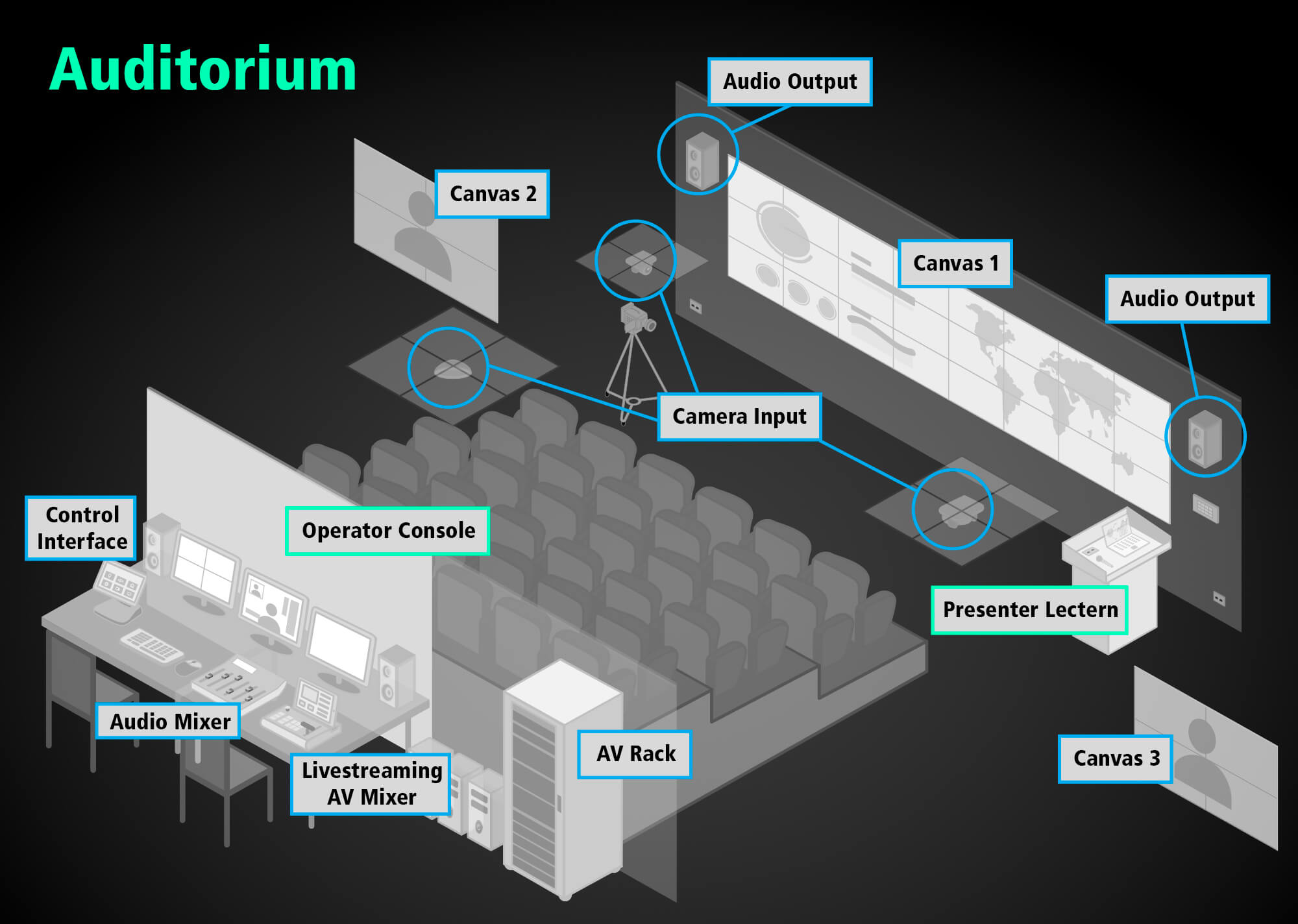 Auditorium

Audio Output

Canvas 2

Canvas 1

Audio Output

Camera Input

Control Interface

Operator Console

Presenter Lectern

Audio Mixer

Livestreaming AV Mixer

AV Rack

Canvas 3